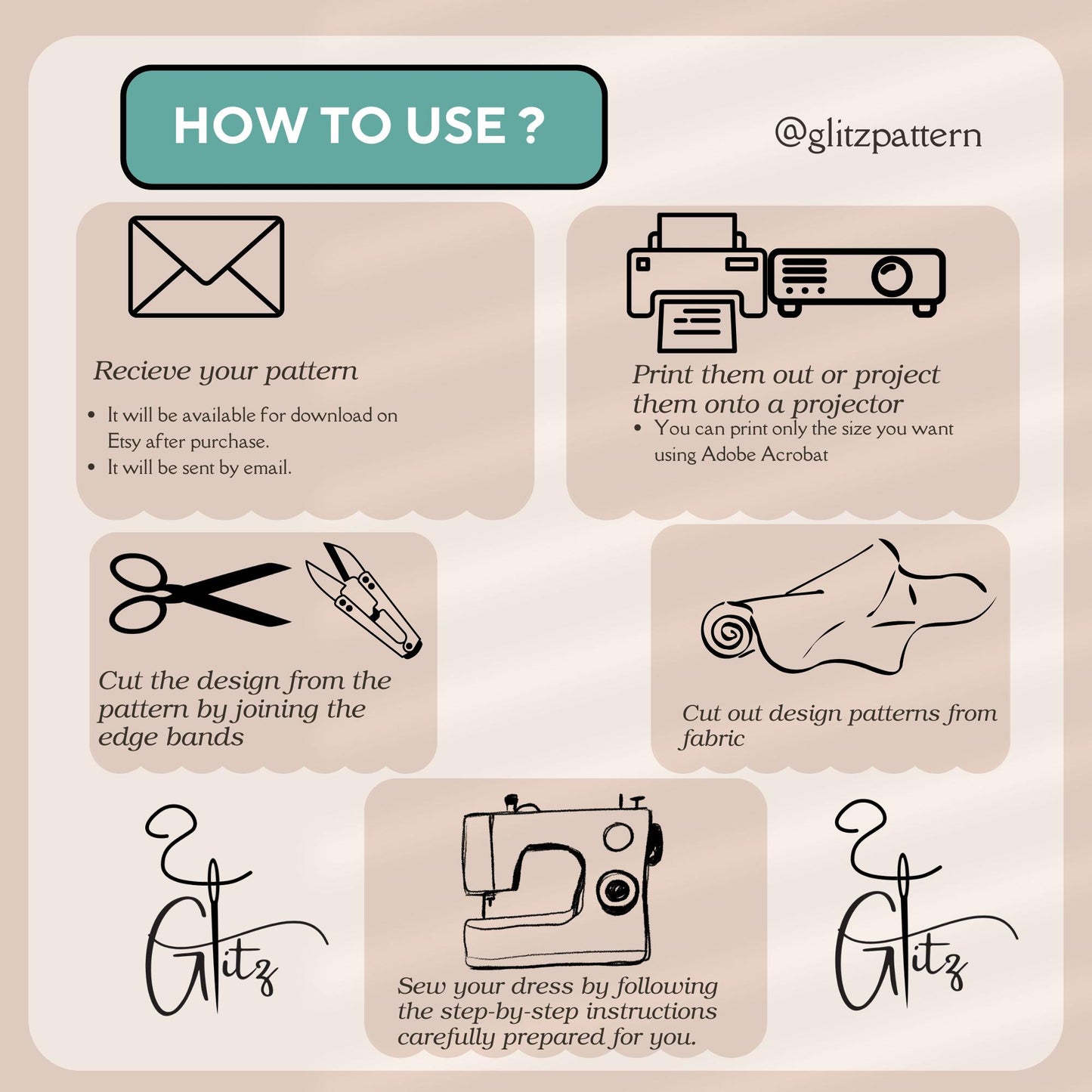 HOW TO USE ?

@glitzpattern

Recieve your pattern

• It will be available for download on Etsy after purchase.
• It will be sent by email.

Print them out or project them onto a projector

• You can print only the size you want using Adobe Acrobat

Cut the design from the pattern by joining the edge bands

Cut out design patterns from fabric

Glitz

Sew your dress by following the step-by-step instructions carefully prepared for you.

Glitz